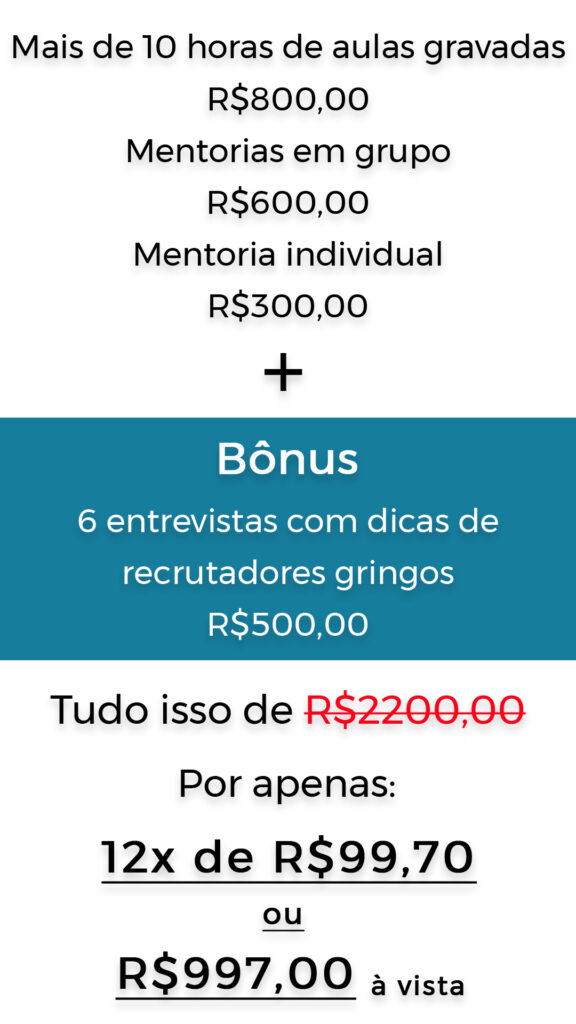 Mais de 10 horas de aulas gravadas
R$800,00
Mentorias em grupo
R$600,00
Mentoria individual
R$300,00
+

Bônus
6 entrevistas com dicas de recrutadores gringos
R$500,00

Tudo isso de R$2200,00

Por apenas:

12x de R$99,70
ou
R$997,00 à vista